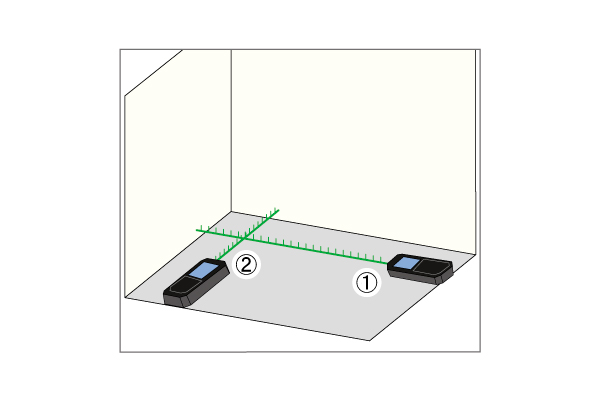 ②
①