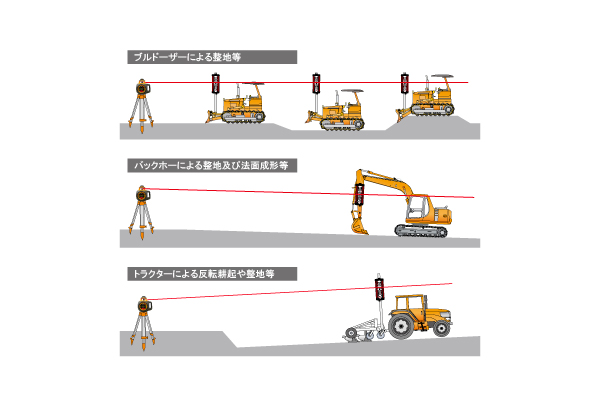 ブルドーザーによる整地等

バックホーによる整地及び法面成形等

トラクターによる反転耕起や整地等